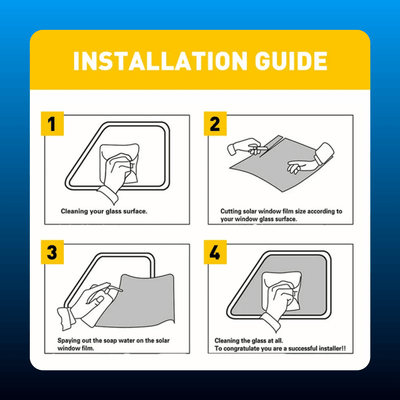 INSTALLATION GUIDE

1

Cleaning your glass surface.

2

Cutting solar window film size according to your window glass surface.

3

Spaying out the soap water on the solar window film.

4

Cleaning the glass at all.
To congratulate you are a successful installer!!