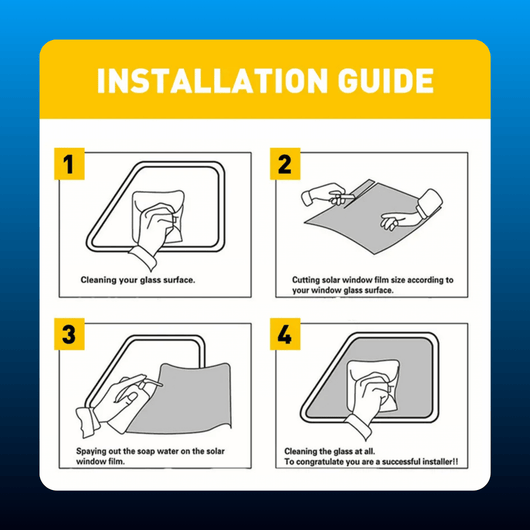 INSTALLATION GUIDE

1

Cleaning your glass surface.

2

Cutting solar window film size according to your window glass surface.

3

Spaying out the soap water on the solar window film.

4

Cleaning the glass at all.
To congratulate you are a successful installer!!