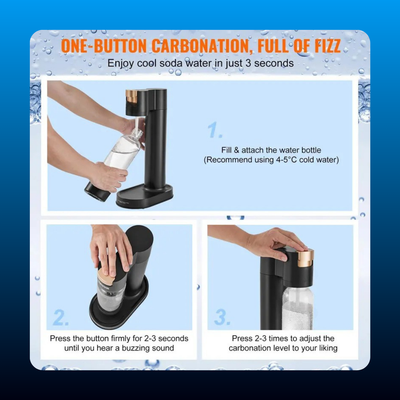 ONE-BUTTON CARBONATION, FULL OF FIZZ
Enjoy cool soda water in just 3 seconds

1.
Fill & attach the water bottle
(Recommend using 4-5°C cold water)

2.
Press the button firmly for 2-3 seconds until you hear a buzzing sound

3.
Press 2-3 times to adjust the carbonation level to your liking