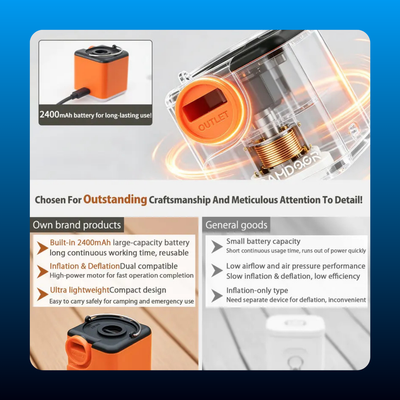 2400mAh battery for long-lasting use!

OUTLET

AMDOOR

Chosen For Outstanding Craftsmanship And Meticulous Attention To Detail!

Own brand products

Built-in 2400mAh large-capacity battery long continuous working time, reusable

Inflation & DeflationDual compatible
High-power motor for fast operation completion

Ultra lightweightCompact design
Easy to carry safely for camping and emergency use

General goods

Small battery capacity
Short continuous usage time, runs out of power quickly

Low airflow and air pressure performance
Slow inflation & deflation, low efficiency

Inflation-only type
Need separate device for deflation, inconvenient