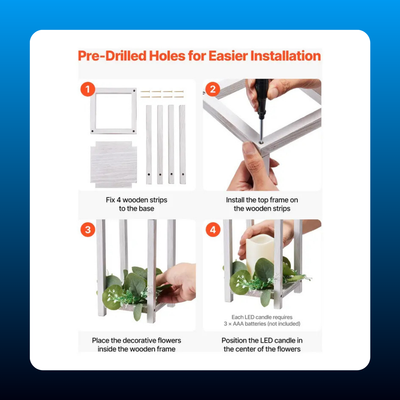 Pre-Drilled Holes for Easier Installation

1

Fix 4 wooden strips to the base

2

Install the top frame on the wooden strips

3

Place the decorative flowers inside the wooden frame

4

Each LED candle requires 3 × AAA batteries (not included)

Position the LED candle in the center of the flowers