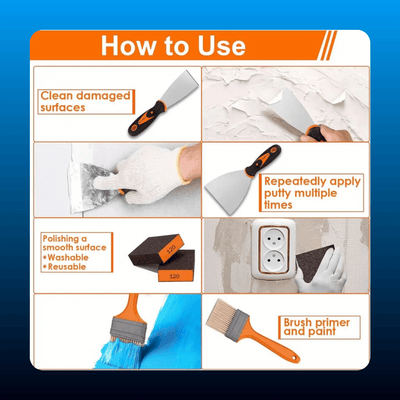 How to Use

Clean damaged surfaces

Repeatedly apply putty multiple times

Polishing a smooth surface
•Washable
•Reusable

120

120

Brush primer and paint