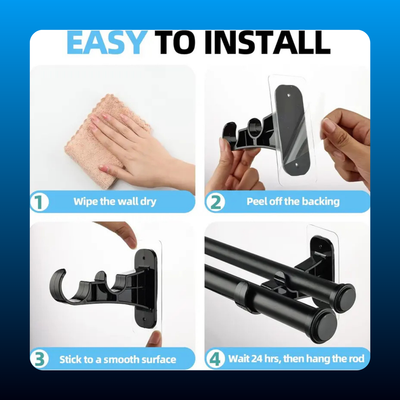 EASY TO INSTALL

1 Wipe the wall dry

2 Peel off the backing

3 Stick to a smooth surface

4 Wait 24 hrs, then hang the rod