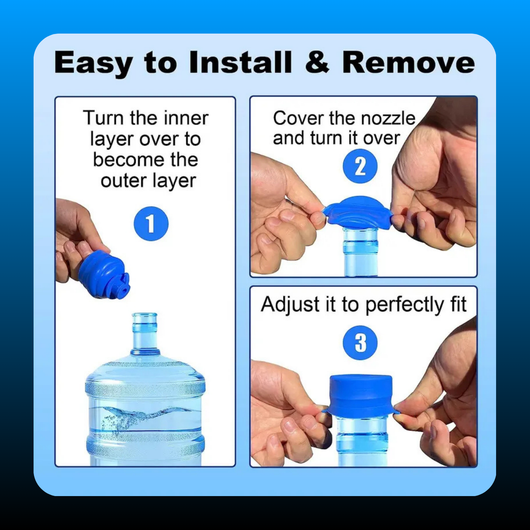 Easy to Install & Remove

Turn the inner layer over to become the outer layer

1

Cover the nozzle and turn it over

2

Adjust it to perfectly fit

3