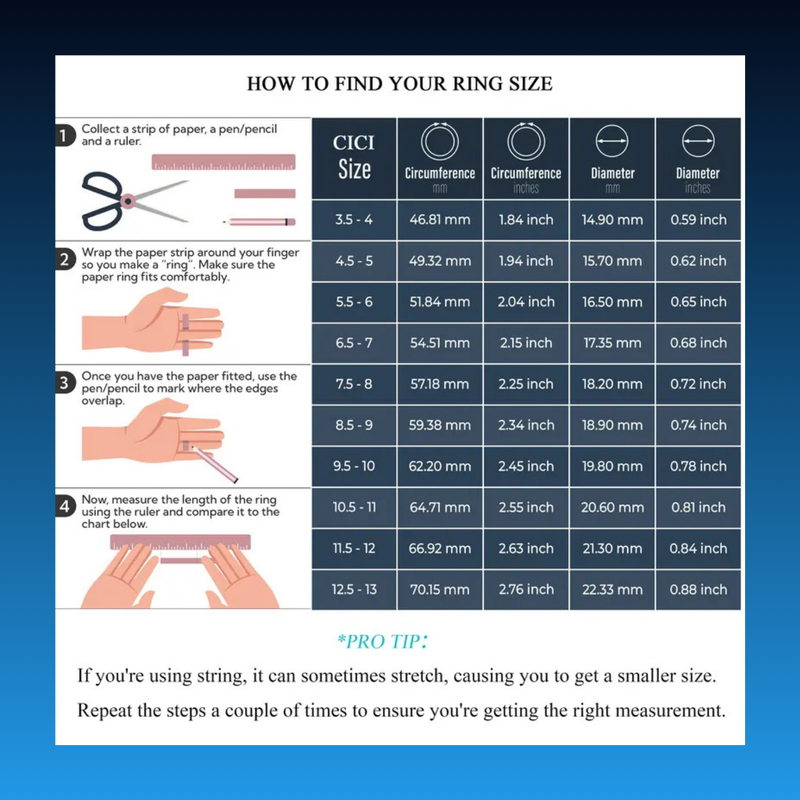 HOW TO FIND YOUR RING SIZE

1 Collect a strip of paper, a pen/pencil and a ruler.

2 Wrap the paper strip around your finger so you make a "ring". Make sure the paper ring fits comfortably.

3 Once you have the paper fitted, use the pen/pencil to mark where the edges overlap.

4 Now, measure the length of the ring using the ruler and compare it to the chart below.

| CICI Size | Circumference mm | Circumference inches | Diameter mm | Diameter inches |
|---|---|---|---|---|
| 3.5 - 4 | 46.81 mm | 1.84 inch | 14.90 mm | 0.59 inch |
| 4.5 - 5 | 49.32 mm | 1.94 inch | 15.70 mm | 0.62 inch |
| 5.5 - 6 | 51.84 mm | 2.04 inch | 16.50 mm | 0.65 inch |
| 6.5 - 7 | 54.51 mm | 2.15 inch | 17.35 mm | 0.68 inch |
| 7.5 - 8 | 57.18 mm | 2.25 inch | 18.20 mm | 0.72 inch |
| 8.5 - 9 | 59.38 mm | 2.34 inch | 18.90 mm | 0.74 inch |
| 9.5 - 10 | 62.20 mm | 2.45 inch | 19.80 mm | 0.78 inch |
| 10.5 - 11 | 64.71 mm | 2.55 inch | 20.60 mm | 0.81 inch |
| 11.5 - 12 | 66.92 mm | 2.63 inch | 21.30 mm | 0.84 inch |
| 12.5 - 13 | 70.15 mm | 2.76 inch | 22.33 mm | 0.88 inch |

*PRO TIP:

If you're using string, it can sometimes stretch, causing you to get a smaller size.

Repeat the steps a couple of times to ensure you're getting the right measurement.