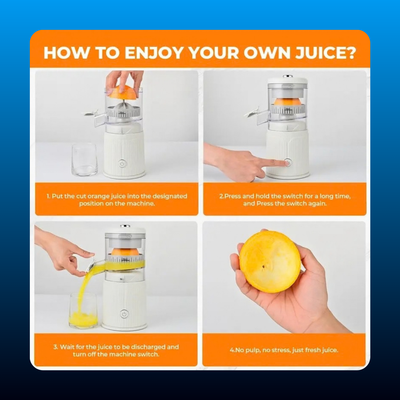 HOW TO ENJOY YOUR OWN JUICE?

1. Put the cut orange juice into the designated position on the machine.

2.Press and hold the switch for a long time, and Press the switch again.

3. Wait for the juice to be discharged and turn off the machine switch.

4.No pulp, no stress, just fresh juice.