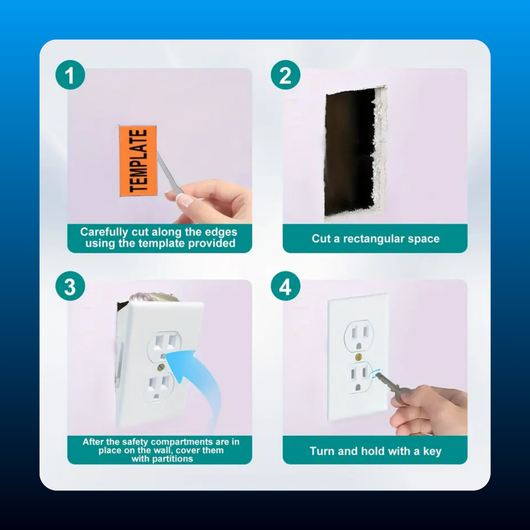 1

TEMPLATE

Carefully cut along the edges using the template provided

2

Cut a rectangular space

3

After the safety compartments are in place on the wall, cover them with partitions

4

Turn and hold with a key