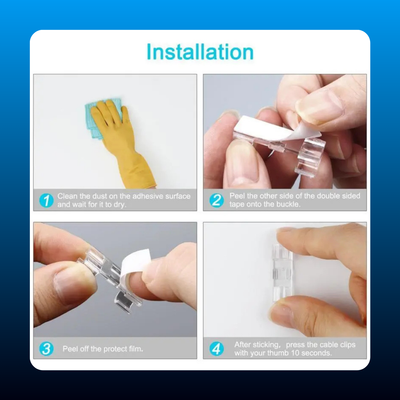 Installation

1 Clean the dust on the adhesive surface and wait for it to dry.

2 Peel the other side of the double sided tape onto the buckle.

3 Peel off the protect film.

4 After sticking, press the cable clips with your thumb 10 seconds.