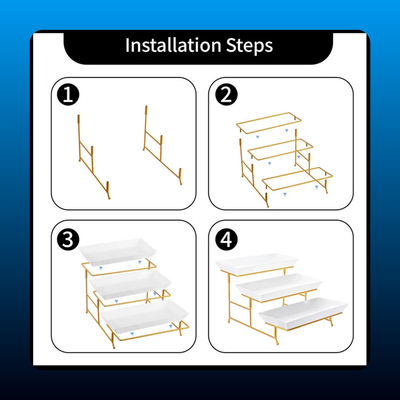 Installation Steps

1

2

3

4