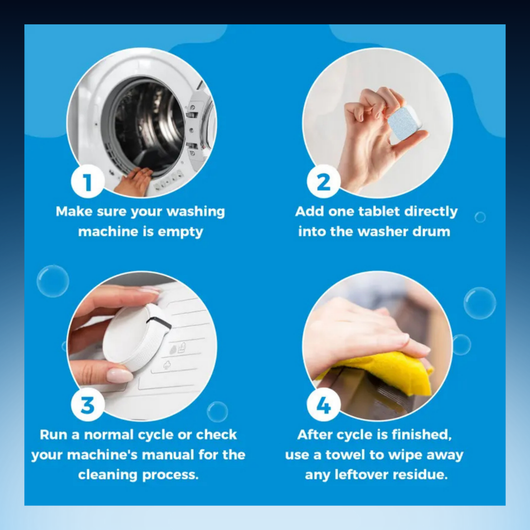 1
Make sure your washing machine is empty

2
Add one tablet directly into the washer drum

3
Run a normal cycle or check your machine's manual for the cleaning process.

4
After cycle is finished, use a towel to wipe away any leftover residue.