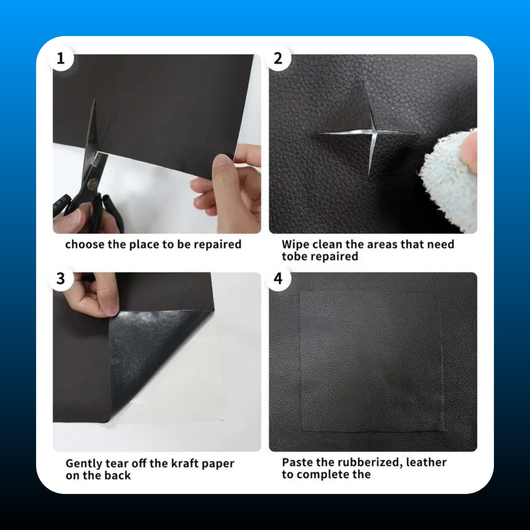 1

choose the place to be repaired

2

Wipe clean the areas that need tobe repaired

3

Gently tear off the kraft paper on the back

4

Paste the rubberized, leather to complete the