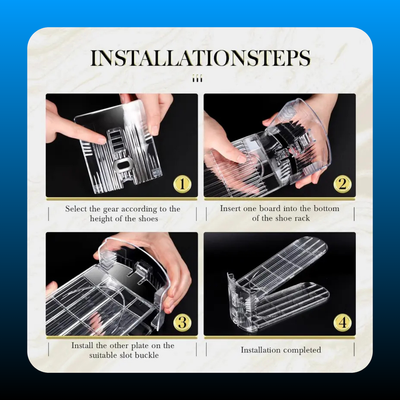 INSTALLATIONSTEPS

1

Select the gear according to the height of the shoes

2

Insert one board into the bottom of the shoe rack

3

Install the other plate on the suitable slot buckle

4

Installation completed