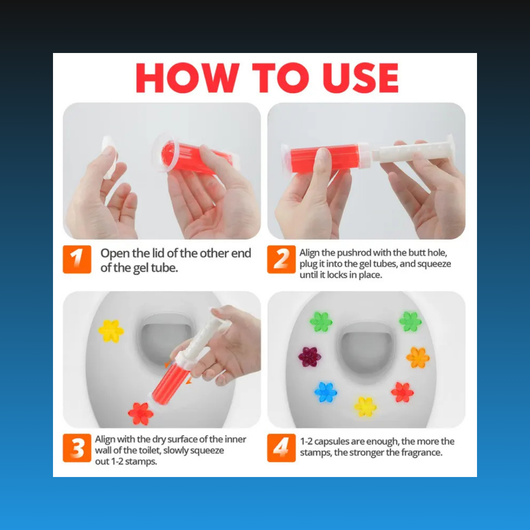 HOW TO USE

1 Open the lid of the other end of the gel tube.

2 Align the pushrod with the butt hole, plug it into the gel tubes, and squeeze until it locks in place.

3 Align with the dry surface of the inner wall of the toilet, slowly squeeze out 1-2 stamps.

4 1-2 capsules are enough, the more the stamps, the stronger the fragrance.