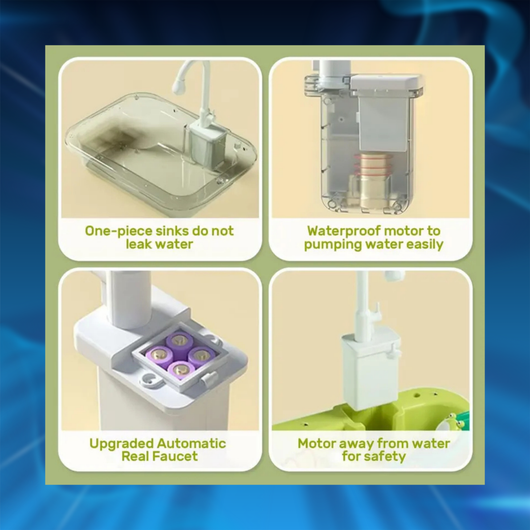 One-piece sinks do not leak water

Waterproof motor to pumping water easily

Upgraded Automatic Real Faucet

Motor away from water for safety