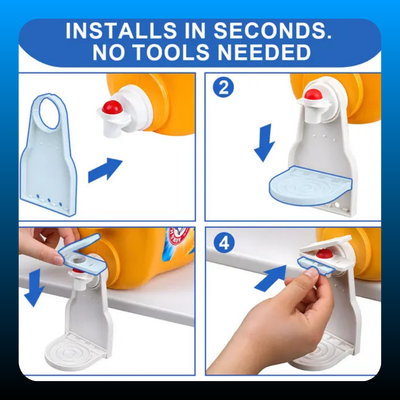 INSTALLS IN SECONDS.
NO TOOLS NEEDED

2

4