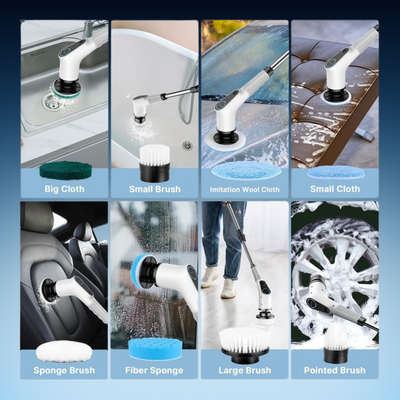 Big Cloth
Small Brush
Imitation Wool Cloth
Small Cloth
Sponge Brush
Fiber Sponge
Large Brush
Pointed Brush