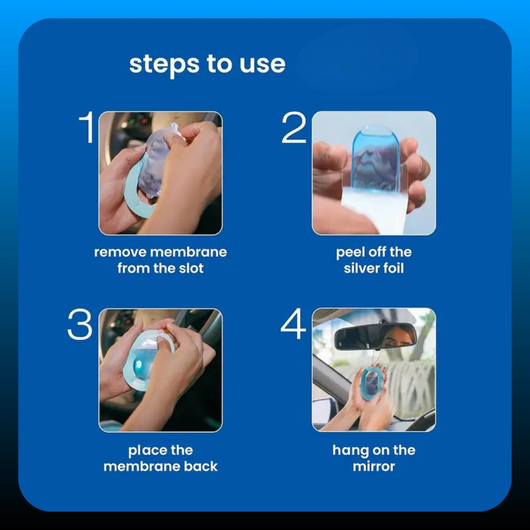 steps to use

1
remove membrane from the slot

2
peel off the silver foil

3
place the membrane back

4
hang on the mirror