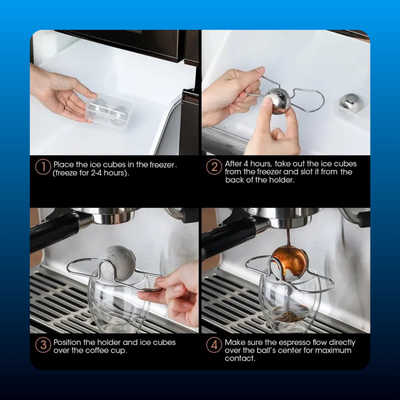 1 Place the ice cubes in the freezer. (freeze for 2-4 hours).

2 After 4 hours, take out the ice cubes from the freezer and slot it from the back of the holder.

3 Position the holder and ice cubes over the coffee cup.

4 Make sure the espresso flow directly over the ball's center for maximum contact.