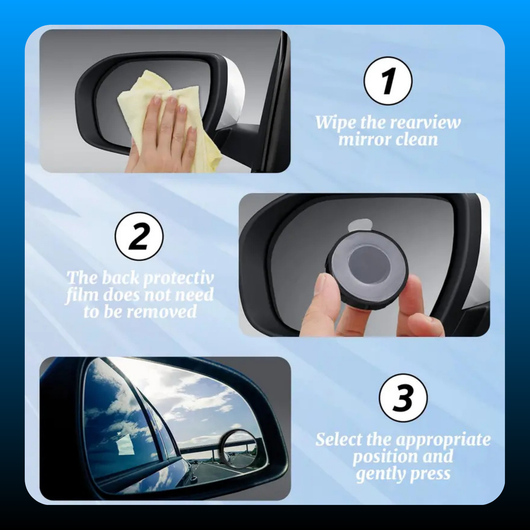 1

Wipe the rearview mirror clean

2

The back protectiv film does not need to be removed

3

Select the appropriate position and gently press