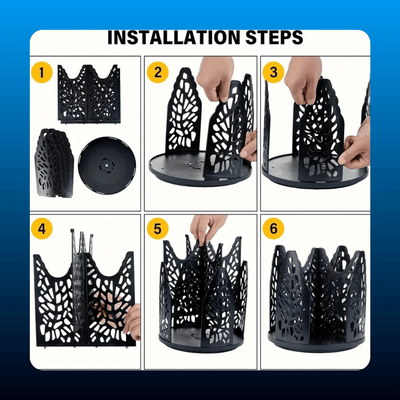 INSTALLATION STEPS

1

2

3

4

5

6