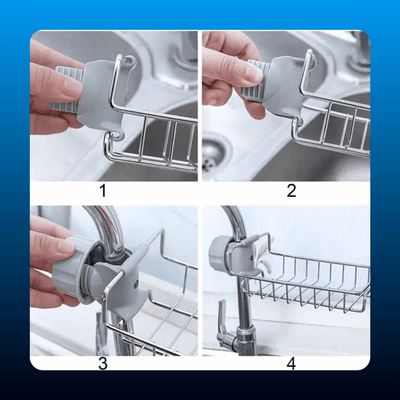 1

2

3

4