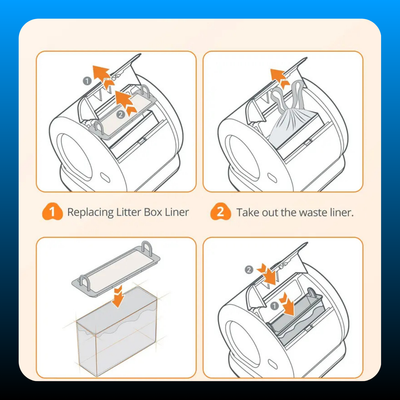 1
2
1 Replacing Litter Box Liner
2 Take out the waste liner.
2
1