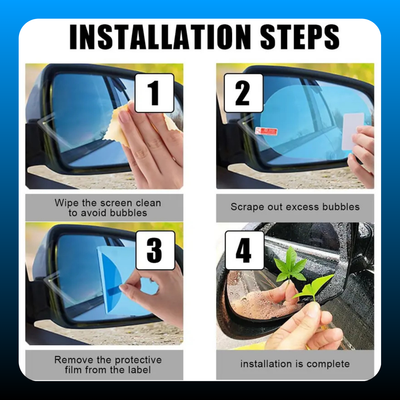 INSTALLATION STEPS

1

Wipe the screen clean to avoid bubbles

2

Scrape out excess bubbles

3

Remove the protective film from the label

4

installation is complete