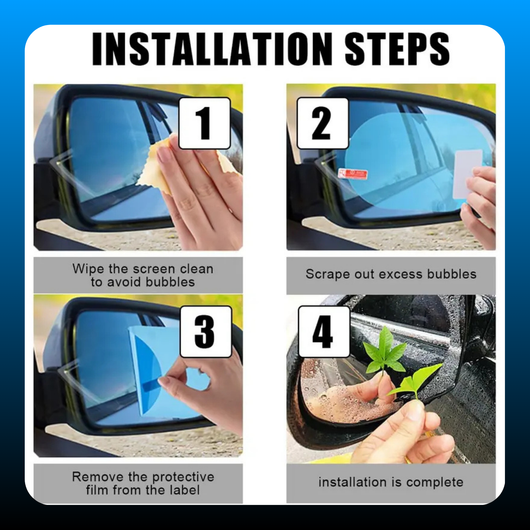 INSTALLATION STEPS

1

Wipe the screen clean to avoid bubbles

2

Scrape out excess bubbles

3

Remove the protective film from the label

4

installation is complete