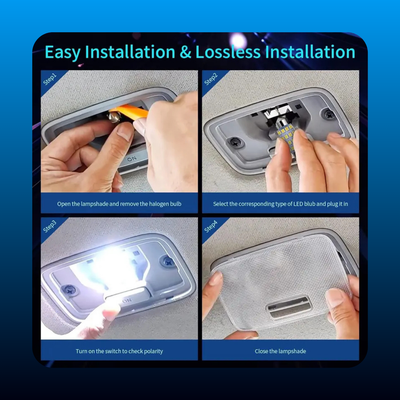 Easy Installation & Lossless Installation

Step1

ON

Open the lampshade and remove the halogen bulb

Step2

Select the corresponding type of LED blub and plug it in

Step3

ON

Turn on the switch to check polarity

Step4

Close the lampshade