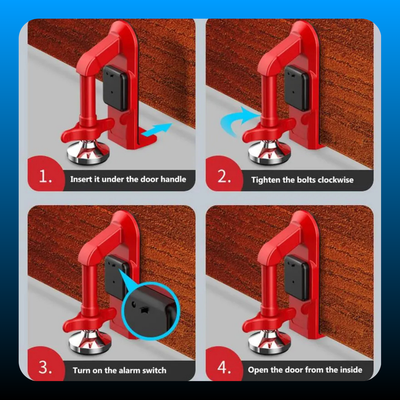 1. Insert it under the door handle

2. Tighten the bolts clockwise

3. Turn on the alarm switch

4. Open the door from the inside