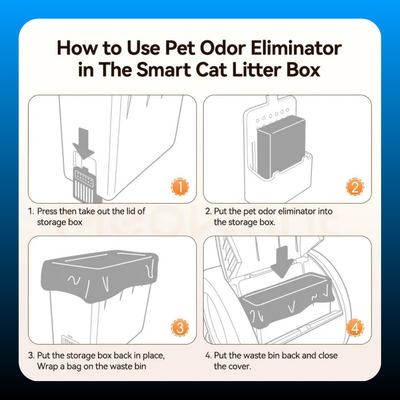 How to Use Pet Odor Eliminator in The Smart Cat Litter Box

1

1. Press then take out the lid of storage box

2

2. Put the pet odor eliminator into the storage box.

3

3. Put the storage box back in place, Wrap a bag on the waste bin

4

4. Put the waste bin back and close the cover.