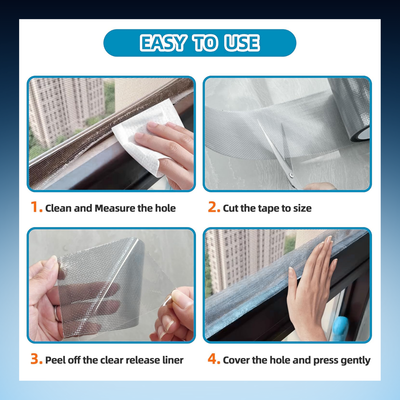 EASY TO USE

1. Clean and Measure the hole

2. Cut the tape to size

3. Peel off the clear release liner

4. Cover the hole and press gently