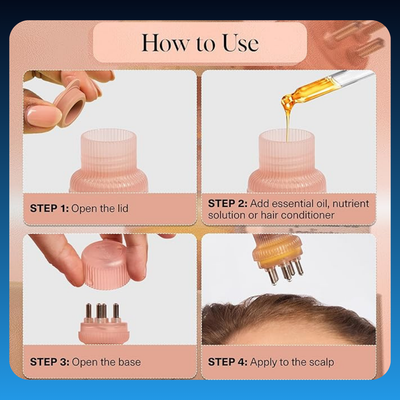 How to Use

STEP 1: Open the lid

STEP 2: Add essential oil, nutrient solution or hair conditioner

STEP 3: Open the base

STEP 4: Apply to the scalp