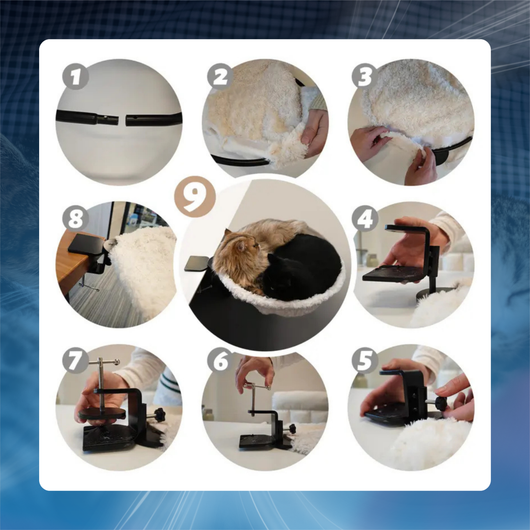 1

2

3

8

9

4

7

6

5