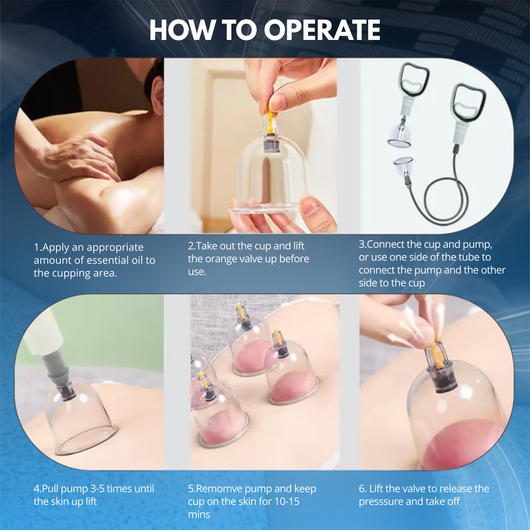 HOW TO OPERATE

1.Apply an appropriate amount of essential oil to the cupping area.

2.Take out the cup and lift the orange valve up before use.

3.Connect the cup and pump, or use one side of the tube to connect the pump and the other side to the cup

4.Pull pump 3-5 times until the skin up lift

5.Remomve pump and keep cup on the skin for 10-15 mins

6. Lift the valve to release the presssure and take off