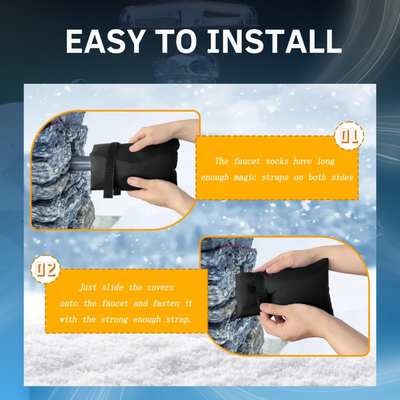 EASY TO INSTALL

01

The faucet socks have long enough magic straps on both sides

02

Just slide the covers onto the faucet and fasten it with the strong enough strap.