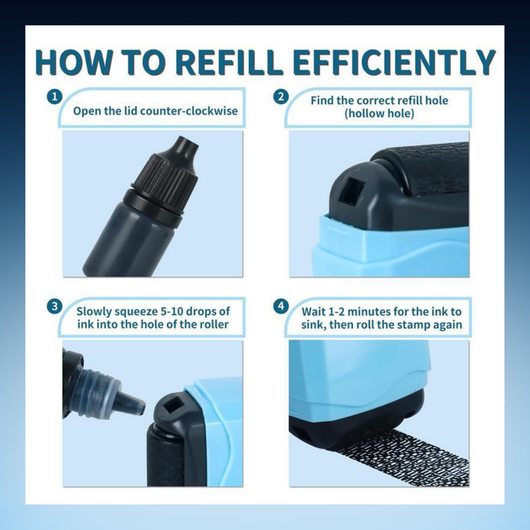 HOW TO REFILL EFFICIENTLY

1 Open the lid counter-clockwise

2 Find the correct refill hole (hollow hole)

3 Slowly squeeze 5-10 drops of ink into the hole of the roller

4 Wait 1-2 minutes for the ink to sink, then roll the stamp again