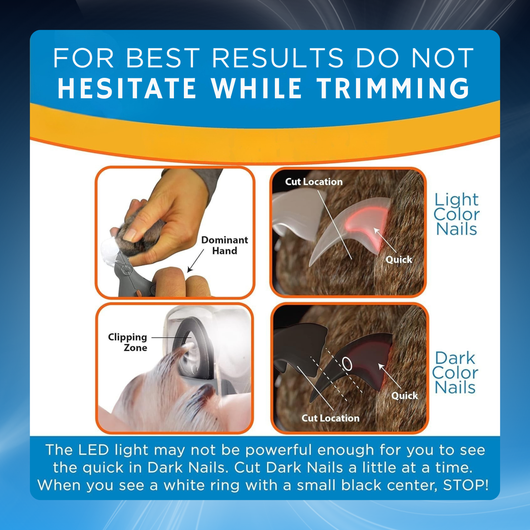 FOR BEST RESULTS DO NOT
HESITATE WHILE TRIMMING

Dominant Hand

Cut Location

Quick

Light Color Nails

Clipping Zone

Quick

Cut Location

Dark Color Nails

The LED light may not be powerful enough for you to see the quick in Dark Nails. Cut Dark Nails a little at a time. When you see a white ring with a small black center, STOP!