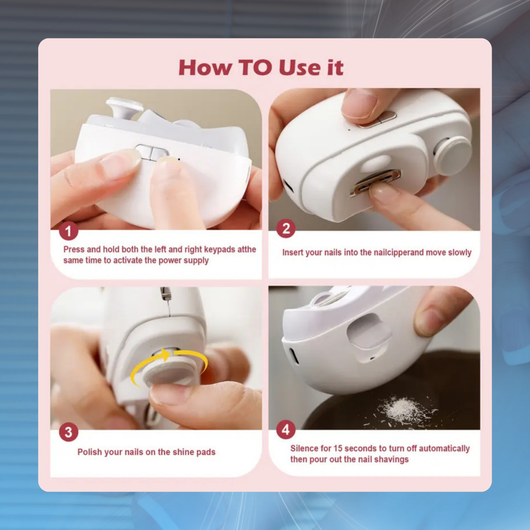 How TO Use it

1

Press and hold both the left and right keypads atthe same time to activate the power supply

2

Insert your nails into the nailcipperand move slowly

3

Polish your nails on the shine pads

4

Silence for 15 seconds to turn off automatically then pour out the nail shavings