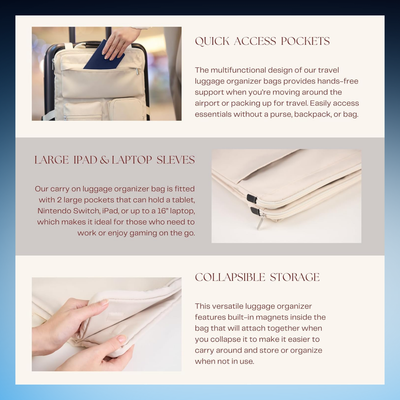 QUICK ACCESS POCKETS

The multifunctional design of our travel luggage organizer bags provides hands-free support when you're moving around the airport or packing up for travel. Easily access essentials without a purse, backpack, or bag.

LARGE IPAD & LAPTOP SLEVES

Our carry on luggage organizer bag is fitted with 2 large pockets that can hold a tablet, Nintendo Switch, iPad, or up to a 16" laptop, which makes it ideal for those who need to work or enjoy gaming on the go.

COLLAPSIBLE STORAGE

This versatile luggage organizer features built-in magnets inside the bag that will attach together when you collapse it to make it easier to carry around and store or organize when not in use.