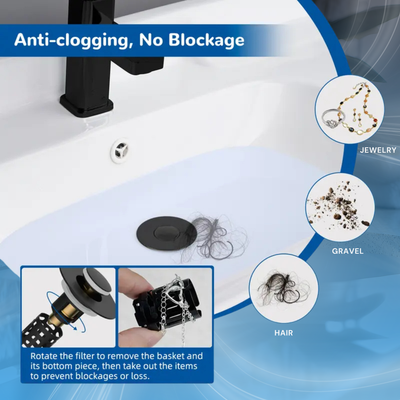 Anti-clogging, No Blockage

JEWELRY

GRAVEL

HAIR

Rotate the filter to remove the basket and its bottom piece, then take out the items to prevent blockages or loss.