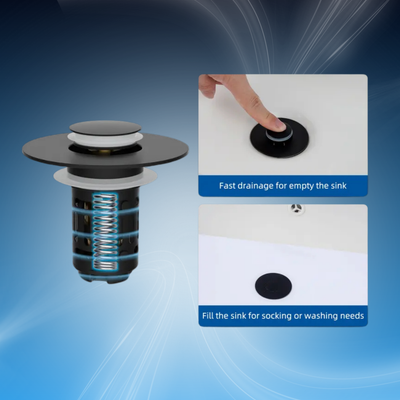 Fast drainage for empty the sink

Fill the sink for socking or washing needs