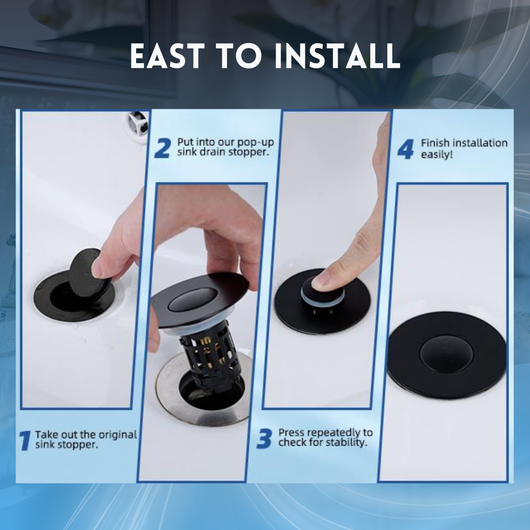 EAST TO INSTALL

1 Take out the original sink stopper.

2 Put into our pop-up sink drain stopper.

3 Press repeatedly to check for stability.

4 Finish installation easily!