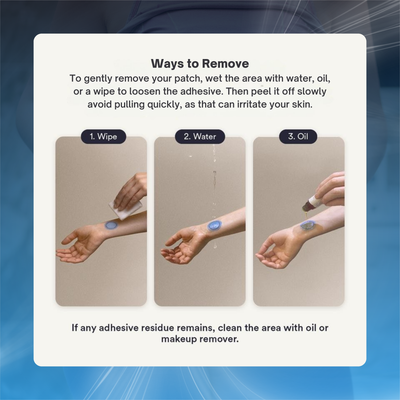 Ways to Remove
To gently remove your patch, wet the area with water, oil, or a wipe to loosen the adhesive. Then peel it off slowly avoid pulling quickly, as that can irritate your skin.

1. Wipe

2. Water

3. Oil

If any adhesive residue remains, clean the area with oil or makeup remover.