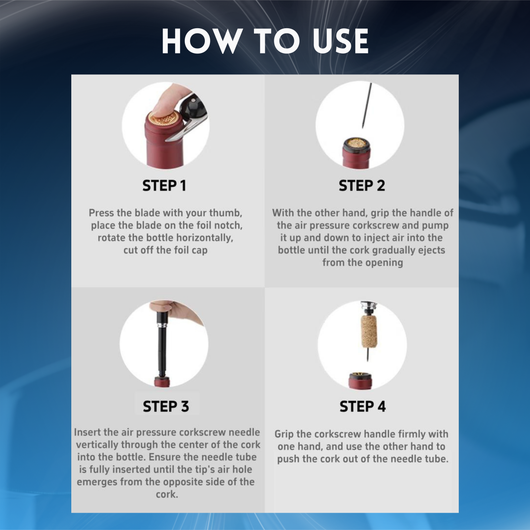 HOW TO USE

STEP 1

Press the blade with your thumb, place the blade on the foil notch, rotate the bottle horizontally, cut off the foil cap

STEP 2

With the other hand, grip the handle of the air pressure corkscrew and pump it up and down to inject air into the bottle until the cork gradually ejects from the opening

STEP 3

Insert the air pressure corkscrew needle vertically through the center of the cork into the bottle. Ensure the needle tube is fully inserted until the tip's air hole emerges from the opposite side of the cork.

STEP 4

Grip the corkscrew handle firmly with one hand, and use the other hand to push the cork out of the needle tube.