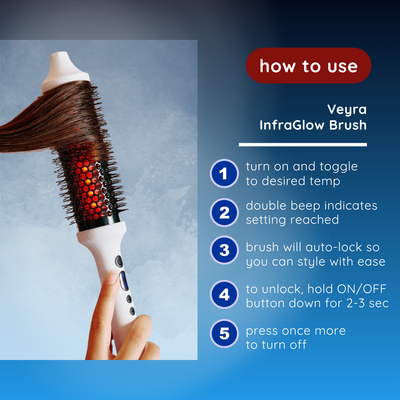 how to use

Veyra
InfraGlow Brush

1 turn on and toggle to desired temp

2 double beep indicates setting reached

3 brush will auto-lock so you can style with ease

4 to unlock, hold ON/OFF button down for 2-3 sec

5 press once more to turn off