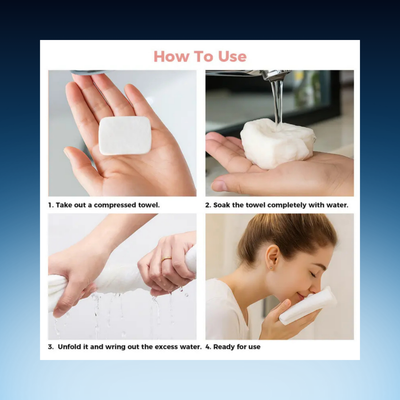 How To Use

1. Take out a compressed towel.

2. Soak the towel completely with water.

3. Unfold it and wring out the excess water.

4. Ready for use