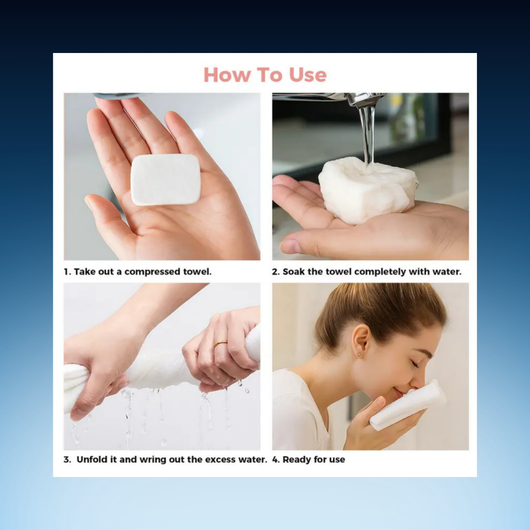 How To Use

1. Take out a compressed towel.

2. Soak the towel completely with water.

3. Unfold it and wring out the excess water.

4. Ready for use