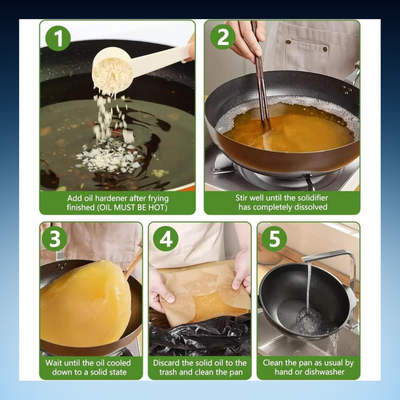 1

Add oil hardener after frying finished (OIL MUST BE HOT)

2

Stir well until the solidifier has completely dissolved

3

Wait until the oil cooled down to a solid state

4

Discard the solid oil to the trash and clean the pan

5

Clean the pan as usual by hand or dishwasher